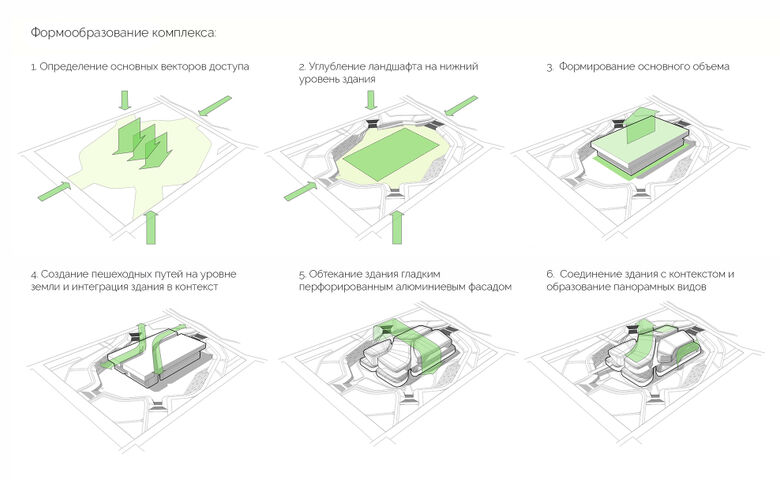 Формообразование комплекса:

1. Определение основных векторов доступа

2. Углубление ландшафта на нижний уровень здания

3. Формирование основного объема

4. Создание пешеходных путей на уровне земли и интеграция здания в контекст

5. Обтекание здания гладким перфорированным алюминиевым фасадом

6. Соединение здания с контекстом и образование панорамных видов